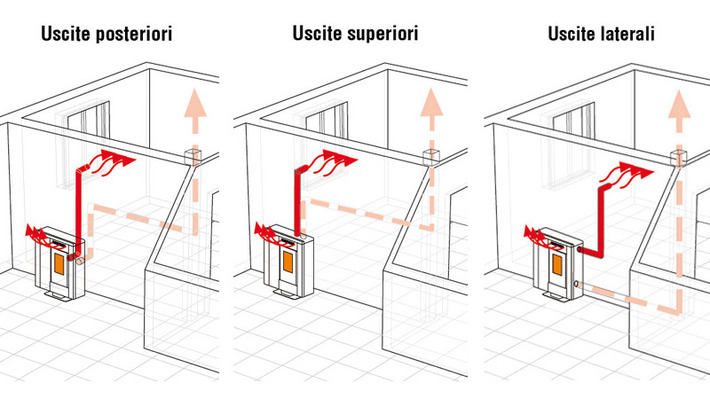 Uscite posteriori

Uscite superiori

Uscite laterali